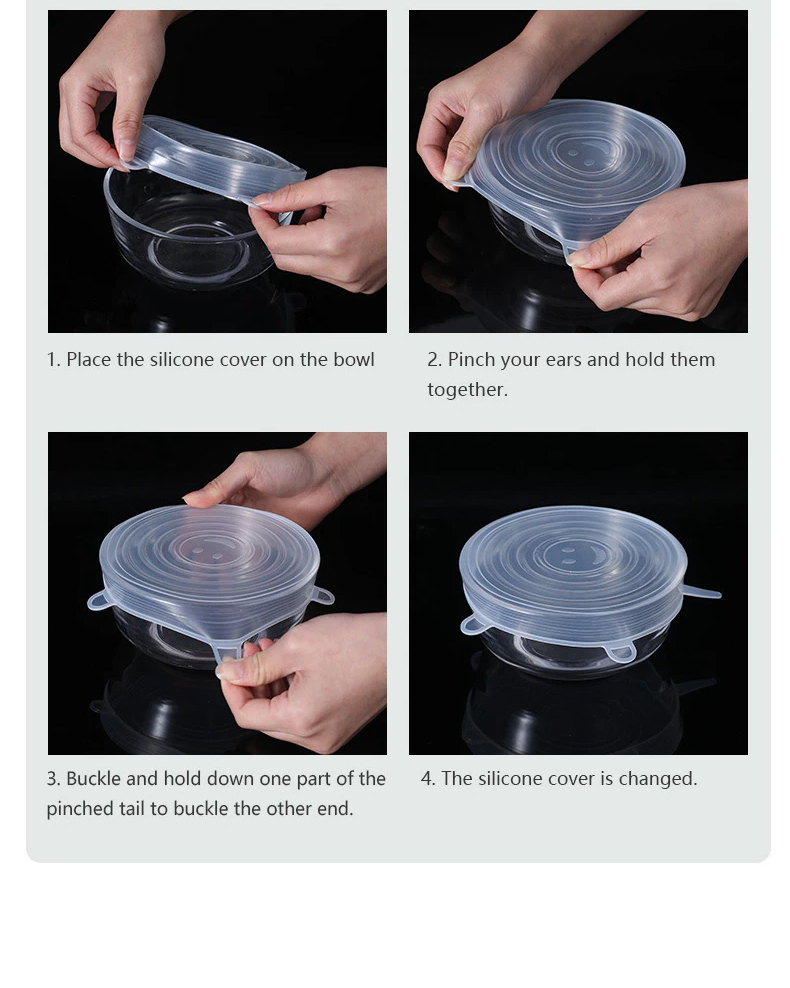 1. Place the silicone cover on the bowl

2. Pinch your ears and hold them together.

3. Buckle and hold down one part of the pinched tail to buckle the other end.

4. The silicone cover is changed.